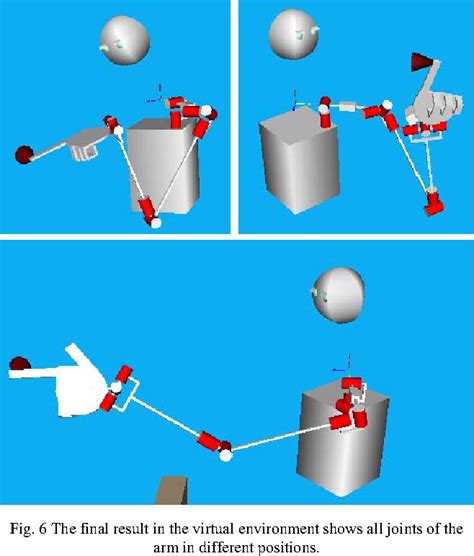 Fig. 6 The final result in the virtual environment shows all joints of the arm in different positions.