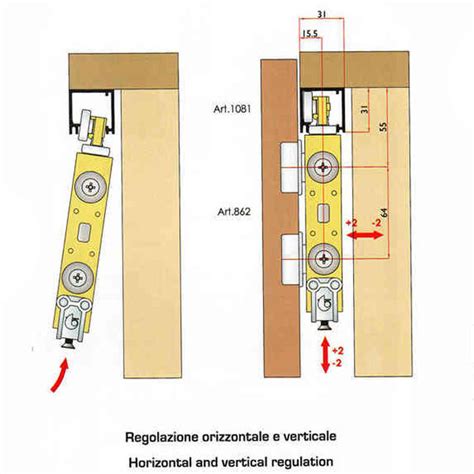 31

15.5

Art.1081

31

55

Art.862

64

+2

-2

+2

-2

Regolazione orizzontale e verticale

Horizontal and vertical regulation