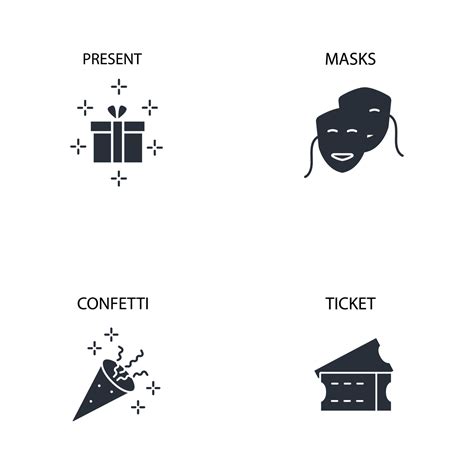 PRESENT

MASKS

CONFETTI

TICKET