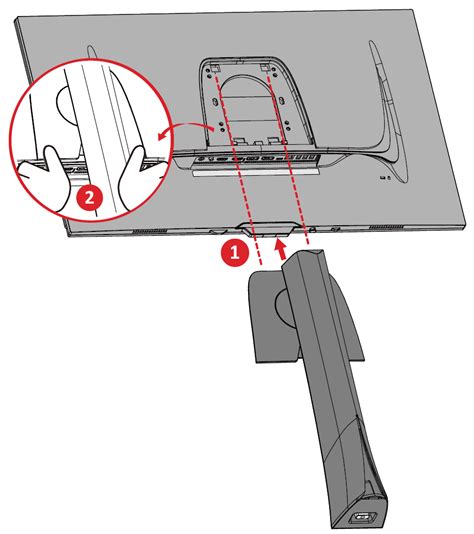 2

1