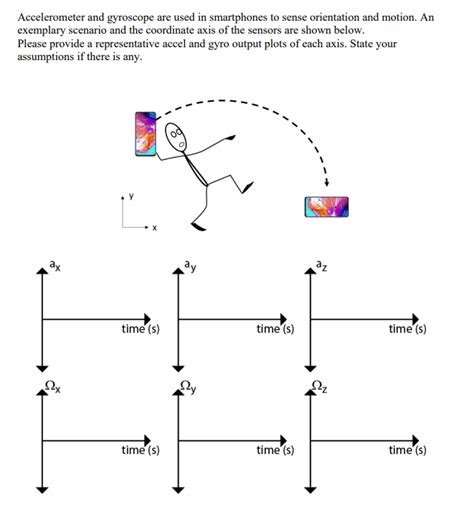 Accelerometer and gyroscope are used in smartphones to sense orientation and motion. An exemplary scenario and the coordinate axis of the sensors are shown below.
Please provide a representative accel and gyro output plots of each axis. State your assumptions if there is any.

y
x

$a_x$
time (s)

$a_y$
time (s)

$a_z$
time (s)

$\Omega_x$
time (s)

$\Omega_y$
time (s)

$\Omega_z$
time (s)