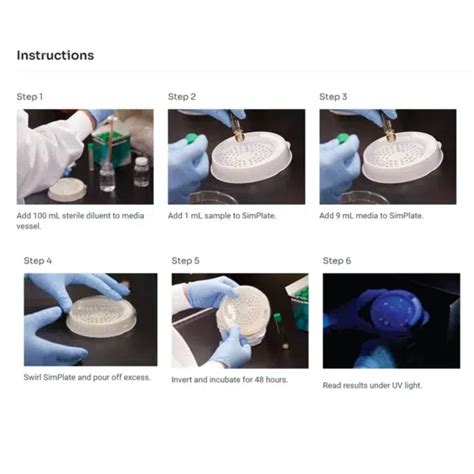 Instructions

Step 1

Add 100 mL sterile diluent to media vessel.

Step 2

Add 1 mL sample to SimPlate.

Step 3

Add 9 mL media to SimPlate.

Step 4

Swirl SimPlate and pour off excess.

Step 5

Invert and incubate for 48 hours.

Step 6

Read results under UV light.