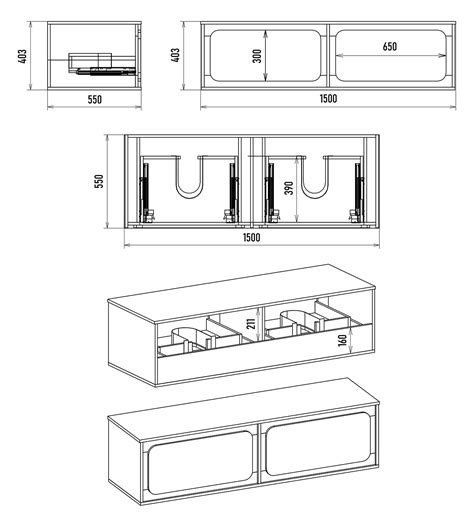 403
550
403
300
650
1500
550
390
1500
211
160