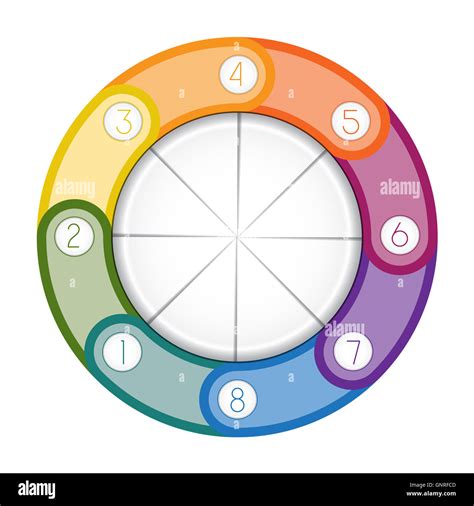 4
3
5
alamy
alamy
2
6
alamy
1
7
8

alamy
Image ID: GNRFCD
www.alamy.com