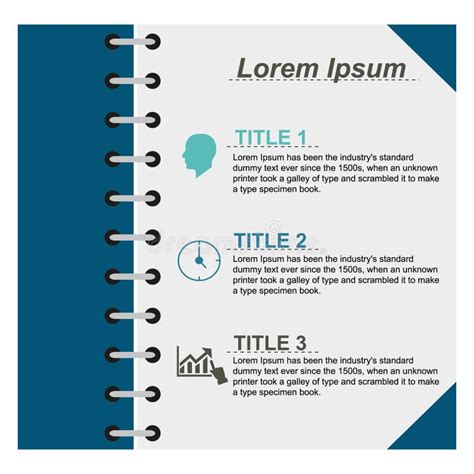 Lorem Ipsum

TITLE 1

Lorem Ipsum has been the industry's standard dummy text ever since the 1500s, when an unknown printer took a galley of type and scrambled it to make a type specimen book.

TITLE 2

Lorem Ipsum has been the industry's standard dummy text ever since the 1500s, when an unknown printer took a galley of type and scrambled it to make a type specimen book.

TITLE 3

Lorem Ipsum has been the industry's standard dummy text ever since the 1500s, when an unknown printer took a galley of type and scrambled it to make a type specimen book.