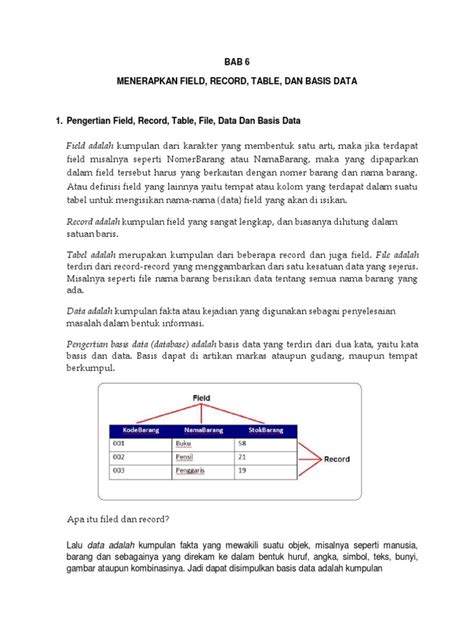 BAB 6

MENERAPKAN FIELD, RECORD, TABLE, DAN BASIS DATA

1. Pengertian Field, Record, Table, File, Data Dan Basis Data

Field adalah kumpulan dari karakter yang membentuk satu arti, maka jika terdapat field misalnya seperti NomerBarang atau NamaBarang, maka yang dipaparkan dalam field tersebut harus yang berkaitan dengan nomer barang dan nama barang. Atau definisi field yang lainnya yaitu tempat atau kolom yang terdapat dalam suatu tabel untuk mengisikan nama-nama (data) field yang akan di isikan.

Record adalah kumpulan field yang sangat lengkap, dan biasanya dihitung dalam satuan baris.

Tabel adalah merupakan kumpulan dari beberapa record dan juga field. File adalah terdiri dari record-record yang menggambarkan dari satu kesatuan data yang sejenis. Misalnya seperti file nama barang berisikan data tentang semua nama barang yang ada.

Data adalah kumpulan fakta atau kejadian yang digunakan sebagai penyelesaian masalah dalam bentuk informasi.

Pengertian basis data (database) adalah basis data yang terdiri dari dua kata, yaitu kata basis dan data. Basis dapat di artikan markas ataupun gudang, maupun tempat berkumpul.

Field

| KodeBarang | NamaBarang | StokBarang |
|---|---|---|
| 001 | Buku | 58 |
| 002 | Pensil | 21 |
| 003 | Penggaris | 19 |

Record

Apa itu filed dan record?

Lalu data adalah kumpulan fakta yang mewakili suatu objek, misalnya seperti manusia, barang dan sebagainya yang direkam ke dalam bentuk huruf, angka, simbol, teks, bunyi, gambar ataupun kombinasinya. Jadi dapat disimpulkan basis data adalah kumpulan