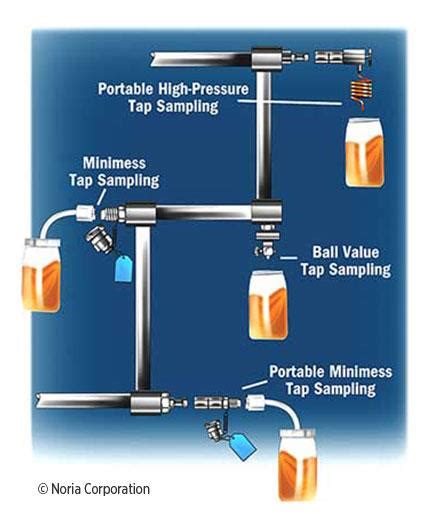 Portable High-Pressure Tap Sampling

Minimess Tap Sampling

Ball Value Tap Sampling

Portable Minimess Tap Sampling

© Noria Corporation