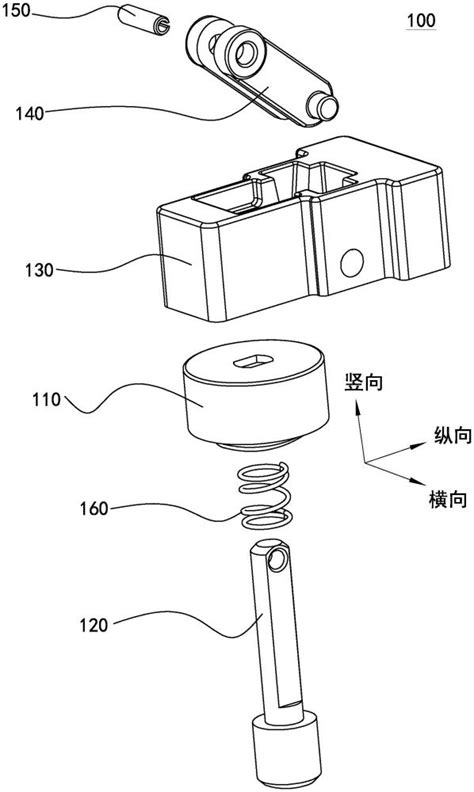 150

100

140

130

110

竖向

纵向

横向

160

120