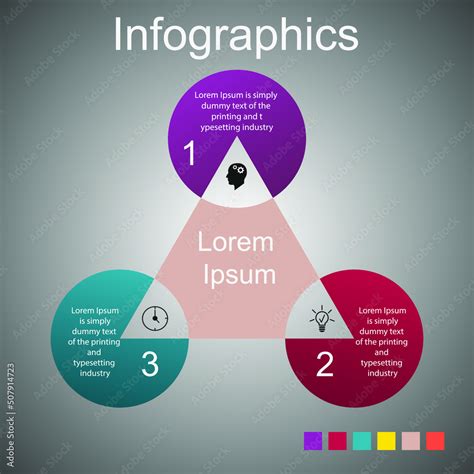 Infographics

Lorem Ipsum is simply dummy text of the printing and t ypesetting industry

1

Lorem Ipsum

Lorem Ipsum is simply dummy text of the printing and typesetting industry

3

Lorem Ipsum is simply dummy text of the printing and typesetting industry

2

Adobe Stock | #507914723