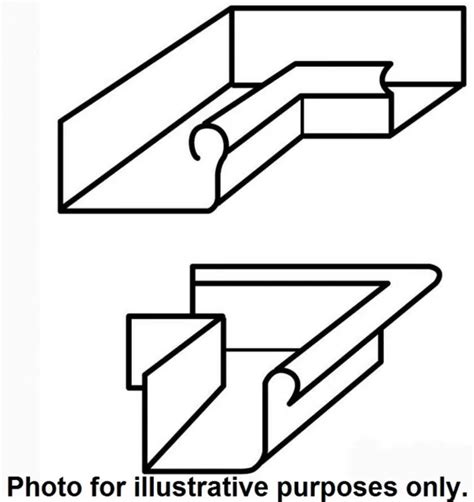 Photo for illustrative purposes only.