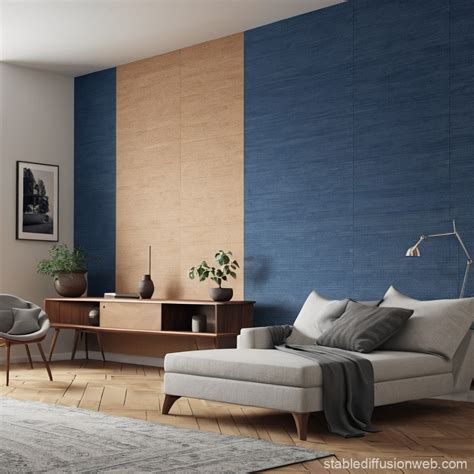 stablediffusionweb.com