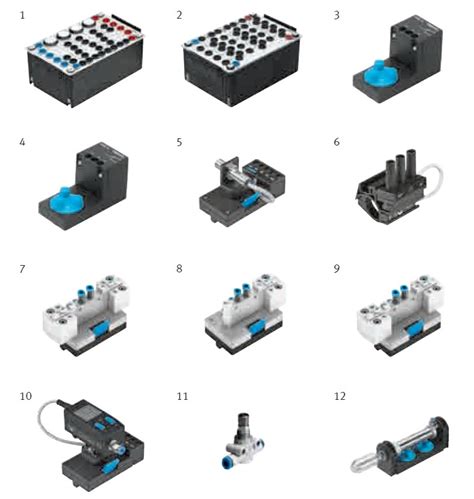 1

2

3

4

5

6

7

8

9

10

11

12