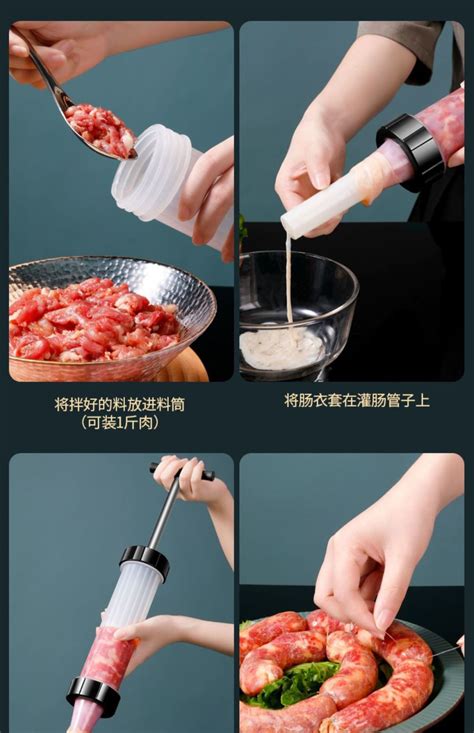 将拌好的料放进料筒
（可装1斤肉）

将肠衣套在灌肠管子上