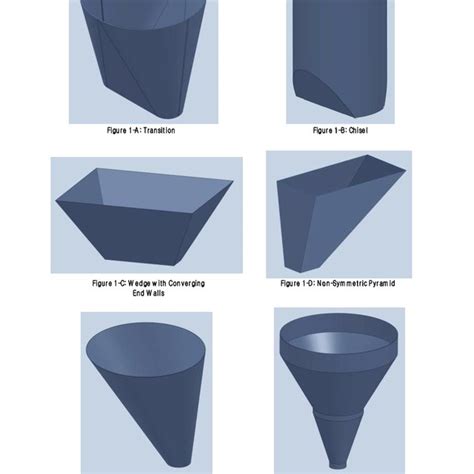 Figure 1-A: Transition

Figure 1-B: Chisel

Figure 1-C: Wedge with Converging End Walls

Figure 1-D: Non-Symmetric Pyramid