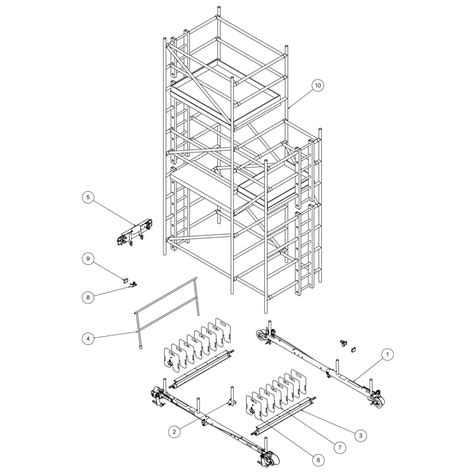 10
5
9
8
4
1
2
3
7
6