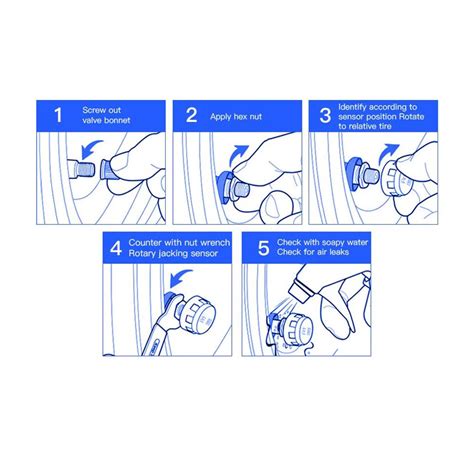 1 Screw out valve bonnet

2 Apply hex nut

3 Identify according to sensor position Rotate to relative tire

4 Counter with nut wrench Rotary jacking sensor

5 Check with soapy water Check for air leaks