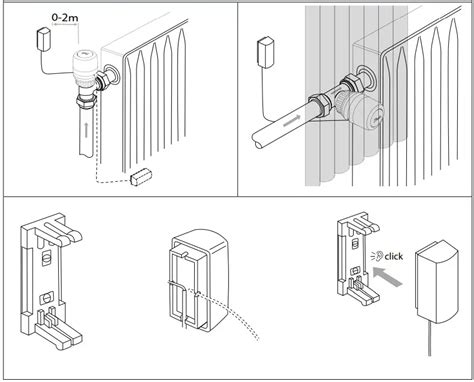 0-2m

click