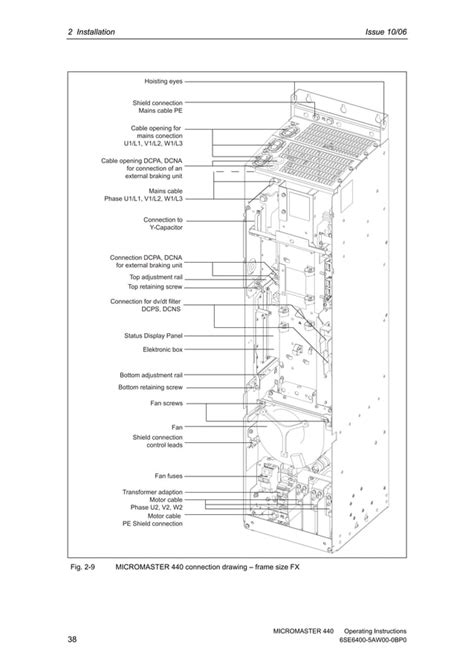 2 Installation

Issue 10/06

Hoisting eyes

Shield connection
Mains cable PE

Cable opening for
mains conection
U1/L1, V1/L2, W1/L3

Cable opening DCPA, DCNA
for connection of an
external braking unit

Mains cable
Phase U1/L1, V1/L2, W1/L3

Connection to
Y-Capacitor

Connection DCPA, DCNA
for external braking unit

Top adjustment rail

Top retaining screw

Connection for dv/dt filter
DCPS, DCNS

Status Display Panel

Elektronic box

Bottom adjustment rail

Bottom retaining screw

Fan screws

Fan

Shield connection
control leads

Fan fuses

Transformer adaption

Motor cable
Phase U2, V2, W2

Motor cable
PE Shield connection

Fig. 2-9 MICROMASTER 440 connection drawing – frame size FX

MICROMASTER 440 Operating Instructions
38
6SE6400-5AW00-0BP0