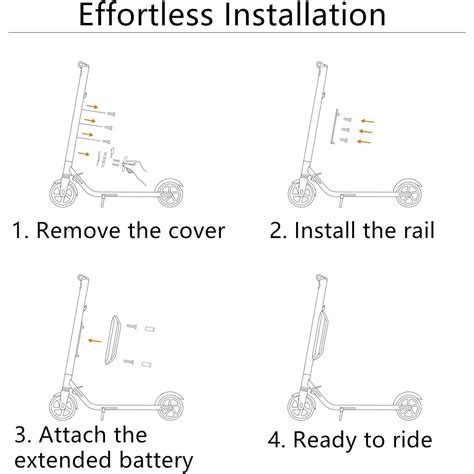 Effortless Installation

1. Remove the cover

2. Install the rail

3. Attach the extended battery

4. Ready to ride