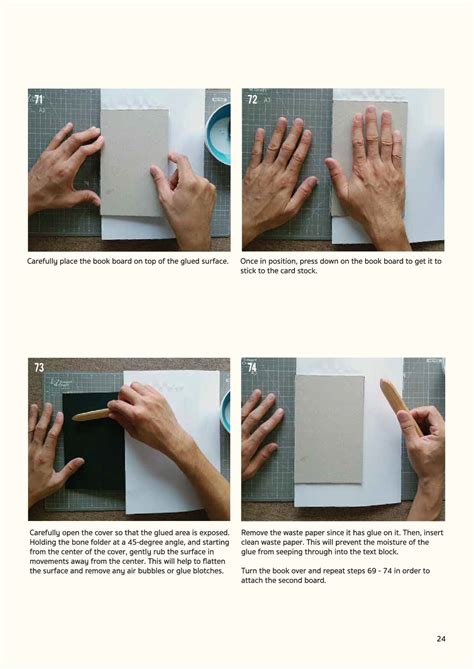 71

Carefully place the book board on top of the glued surface.

72

Once in position, press down on the book board to get it to stick to the card stock.

73

Carefully open the cover so that the glued area is exposed. Holding the bone folder at a 45-degree angle, and starting from the center of the cover, gently rub the surface in movements away from the center. This will help to flatten the surface and remove any air bubbles or glue blotches.

74

Remove the waste paper since it has glue on it. Then, insert clean waste paper. This will prevent the moisture of the glue from seeping through into the text block.

Turn the book over and repeat steps 69 - 74 in order to attach the second board.

24