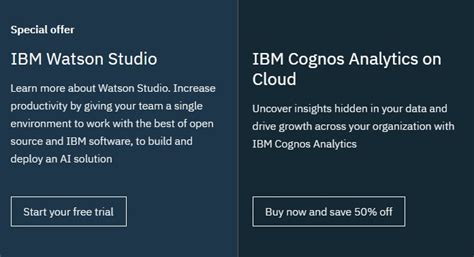 Special offer

IBM Watson Studio

Learn more about Watson Studio. Increase productivity by giving your team a single environment to work with the best of open source and IBM software, to build and deploy an AI solution

Start your free trial

IBM Cognos Analytics on Cloud

Uncover insights hidden in your data and drive growth across your organization with IBM Cognos Analytics

Buy now and save 50% off