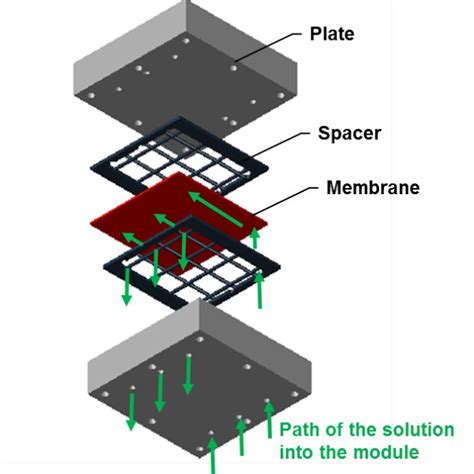 Plate

Spacer

Membrane

Path of the solution into the module