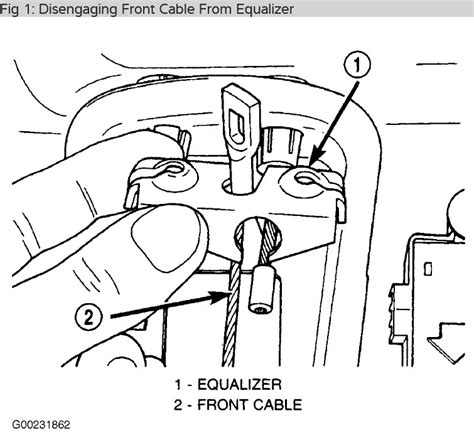 Fig 1: Disengaging Front Cable From Equalizer

1

2

1 - EQUALIZER
2 - FRONT CABLE

G00231862