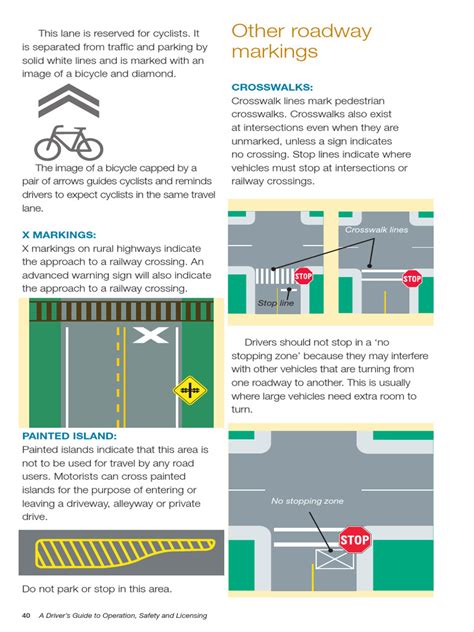 This lane is reserved for cyclists. It is separated from traffic and parking by solid white lines and is marked with an image of a bicycle and diamond.

The image of a bicycle capped by a pair of arrows guides cyclists and reminds drivers to expect cyclists in the same travel lane.

X MARKINGS:
X markings on rural highways indicate the approach to a railway crossing. An advanced warning sign will also indicate the approach to a railway crossing.

PAINTED ISLAND:
Painted islands indicate that this area is not to be used for travel by any road users. Motorists can cross painted islands for the purpose of entering or leaving a driveway, alleyway or private drive.

Do not park or stop in this area.

Other roadway markings

CROSSWALKS:
Crosswalk lines mark pedestrian crosswalks. Crosswalks also exist at intersections even when they are unmarked, unless a sign indicates no crossing. Stop lines indicate where vehicles must stop at intersections or railway crossings.

Crosswalk lines
STOP
STOP
Stop line

Drivers should not stop in a 'no stopping zone' because they may interfere with other vehicles that are turning from one roadway to another. This is usually where large vehicles need extra room to turn.

No stopping zone
STOP

40 A Driver's Guide to Operation, Safety and Licensing