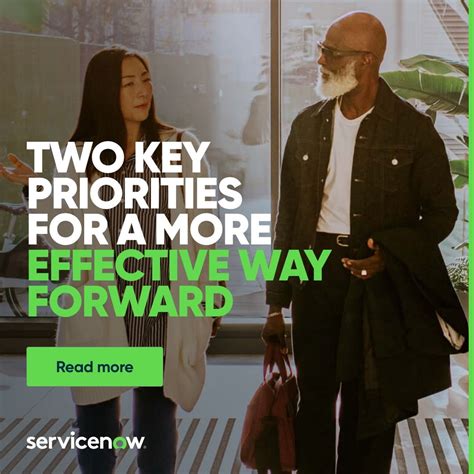 TWO KEY PRIORITIES FOR A MORE EFFECTIVE WAY FORWARD

Read more

servicenow.