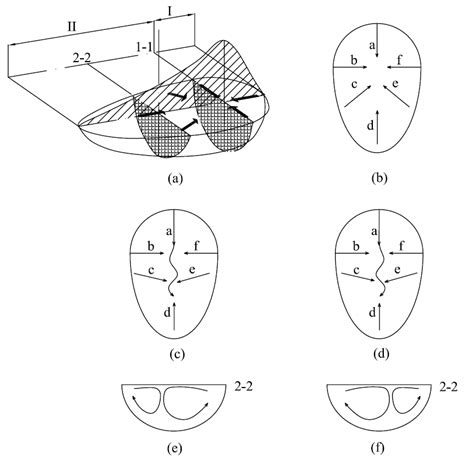 II

I

2-2

1-1

(a)

a

b

f

c

e

d

(b)

a

b

f

c

e

d

(c)

a

b

f

c

e

d

(d)

2-2

(e)

2-2

(f)