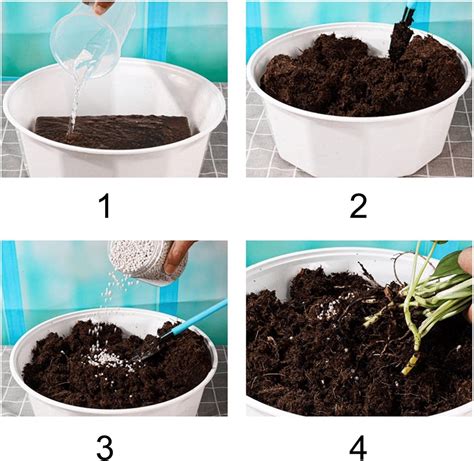 1

2

3

4