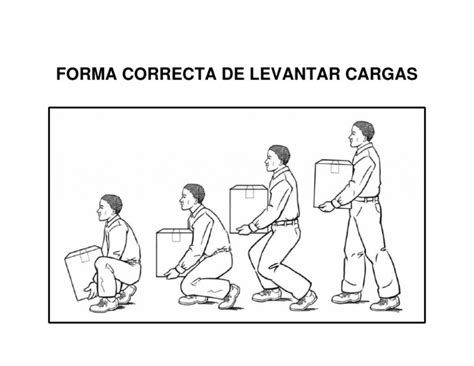 FORMA CORRECTA DE LEVANTAR CARGAS