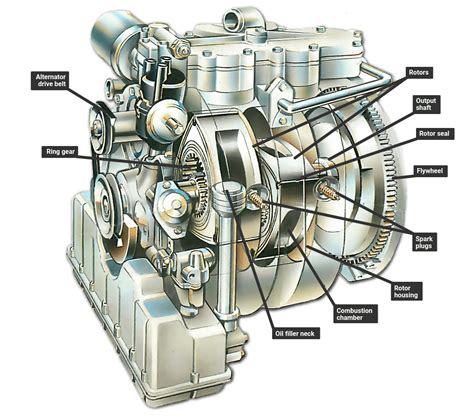 Alternator drive belt

Ring gear

Rotors

Output shaft

Rotor seal

Flywheel

Spark plugs

Rotor housing

Combustion chamber

Oil filler neck