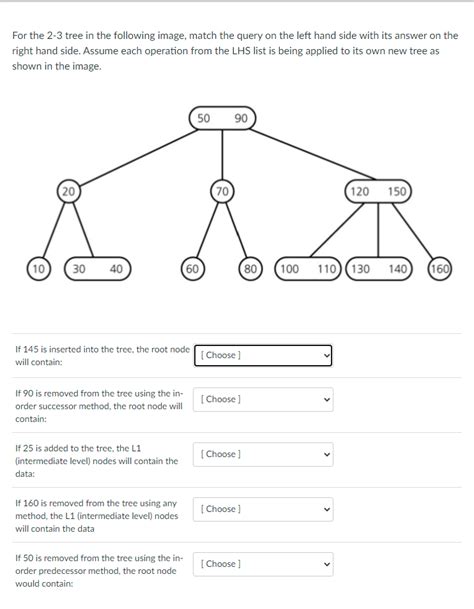 For the 2-3 tree in the following image, match the query on the left hand side with its answer on the right hand side. Assume each operation from the LHS list is being applied to its own new tree as shown in the image.

50 90

20

70

120 150

10

30 40

60

80

100 110

130 140

160

If 145 is inserted into the tree, the root node will contain:

[ Choose ]

If 90 is removed from the tree using the in-order successor method, the root node will contain:

[ Choose ]

If 25 is added to the tree, the L1 (intermediate level) nodes will contain the data:

[ Choose ]

If 160 is removed from the tree using any method, the L1 (intermediate level) nodes will contain the data

[ Choose ]

If 50 is removed from the tree using the in-order predecessor method, the root node would contain:

[ Choose ]