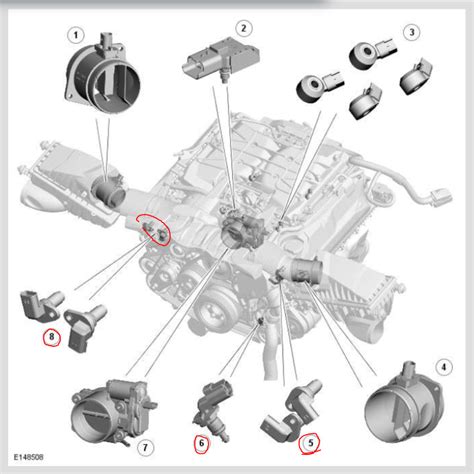 1
2
3
8
4
7
6
5
E148508