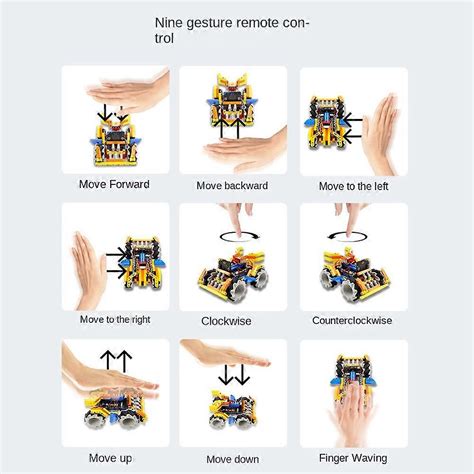 Nine gesture remote control

Move Forward

Move backward

Move to the left

Move to the right

Clockwise

Counterclockwise

Move up

Move down

Finger Waving