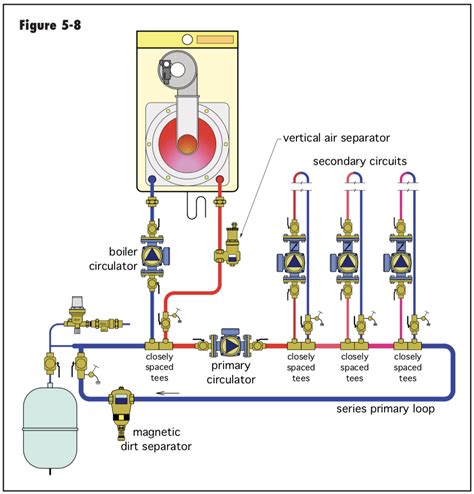 Figure 5-8

vertical air separator

secondary circuits

boiler circulator

closely spaced tees

primary circulator

closely spaced tees

closely spaced tees

closely spaced tees

series primary loop

magnetic dirt separator