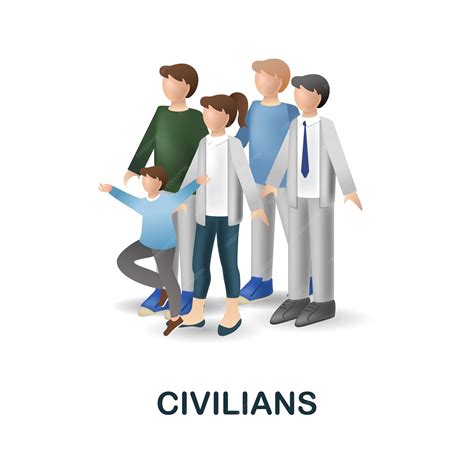 CIVILIANS