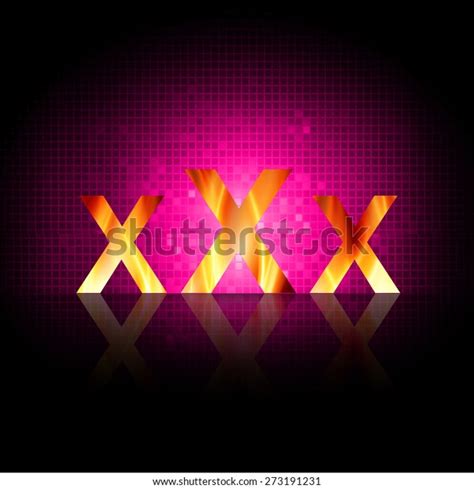 XXX

shutterstock

www.shutterstock.com · 273191231