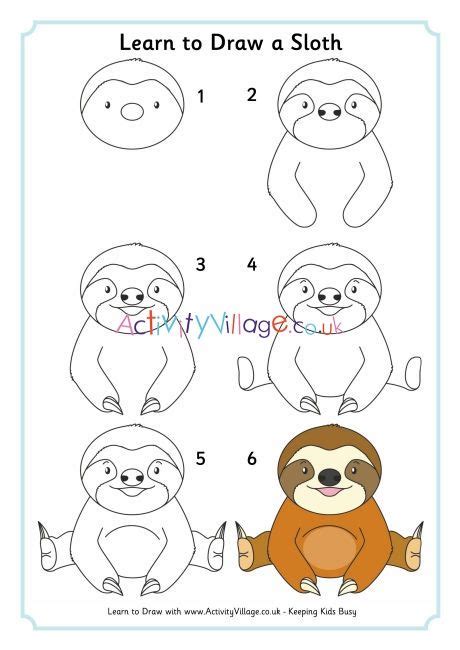 Learn to Draw a Sloth

1

2

3

4

ActivityVillage.co.uk

5

6

Learn to Draw with www.ActivityVillage.co.uk - Keeping Kids Busy