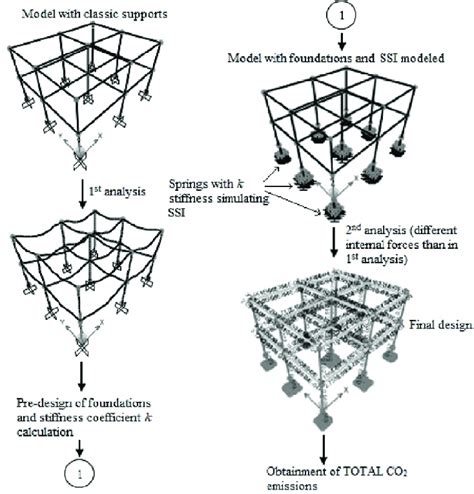 Model with classic supports

$1^{st}$ analysis

Pre-design of foundations and stiffness coefficient $k$ calculation

1

1

Model with foundations and SSI modeled

Springs with $k$ stiffness simulating SSI

$2^{nd}$ analysis (different internal forces than in $1^{st}$ analysis)

Final design

Obtainment of TOTAL $CO_2$ emissions