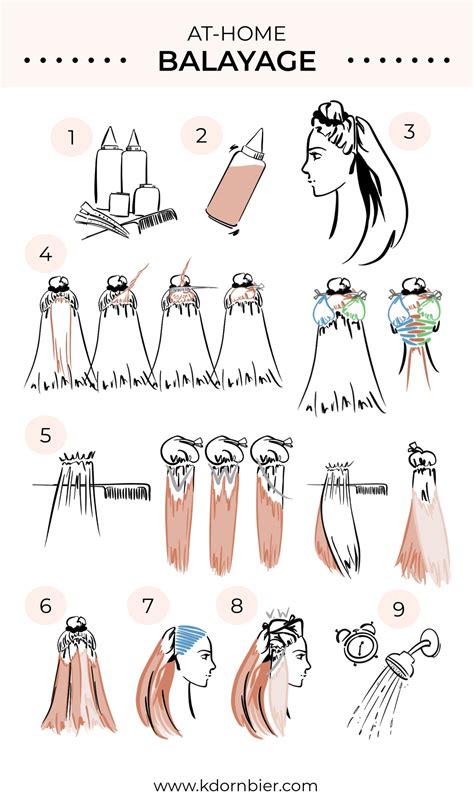 AT-HOME
BALAYAGE

1
2
3
4
5
6
7
8
9

www.kdornbier.com