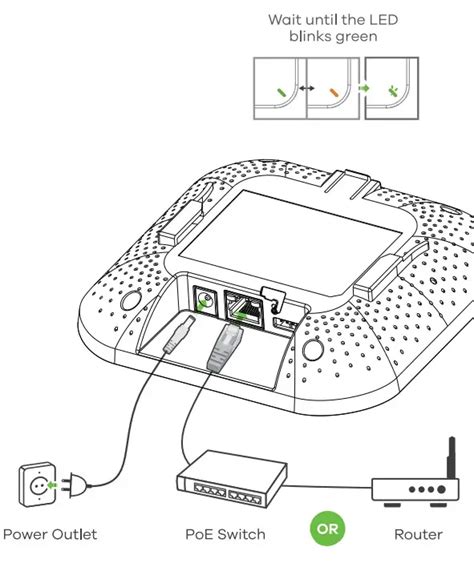 Wait until the LED blinks green

Power Outlet

PoE Switch

OR

Router