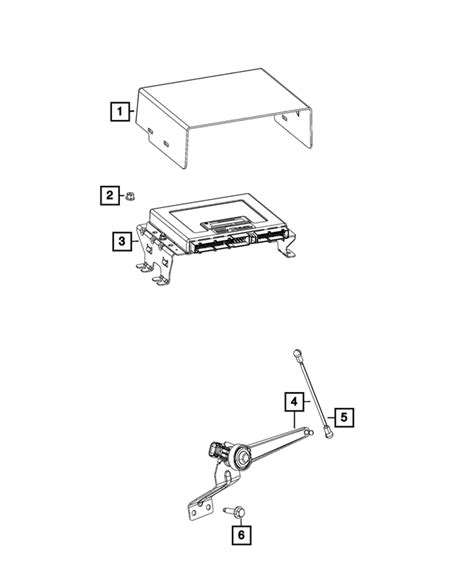 1

2

3

4

5

6