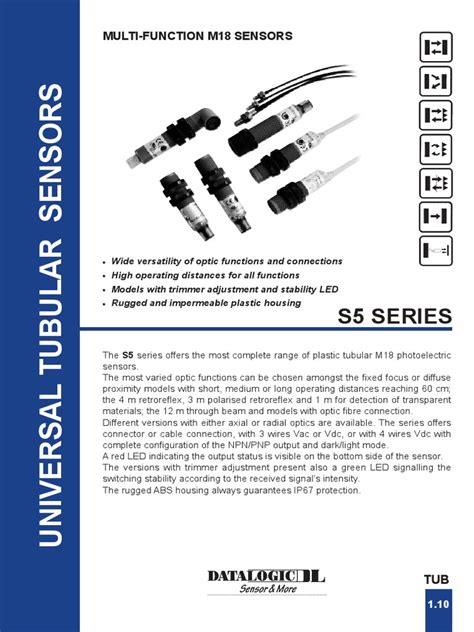 UNIVERSAL TUBULAR SENSORS

MULTI-FUNCTION M18 SENSORS

• Wide versatility of optic functions and connections
• High operating distances for all functions
• Models with trimmer adjustment and stability LED
• Rugged and impermeable plastic housing

S5 SERIES

The S5 series offers the most complete range of plastic tubular M18 photoelectric sensors.
The most varied optic functions can be chosen amongst the fixed focus or diffuse proximity models with short, medium or long operating distances reaching 60 cm; the 4 m retroreflex, 3 m polarised retroreflex and 1 m for detection of transparent materials; the 12 m through beam and models with optic fibre connection.
Different versions with either axial or radial optics are available. The series offers connector or cable connection, with 3 wires Vac or Vdc, or with 4 wires Vdc with complete configuration of the NPN/PNP output and dark/light mode.
A red LED indicating the output status is visible on the bottom side of the sensor.
The versions with trimmer adjustment present also a green LED signalling the switching stability according to the received signal's intensity.
The rugged ABS housing always guarantees IP67 protection.

DATALOGIC DL
Sensor & More

TUB
1.10