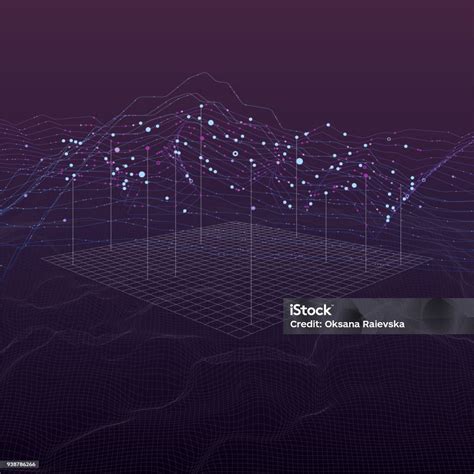 iStock
Credit: Oksana Raievska

938786266