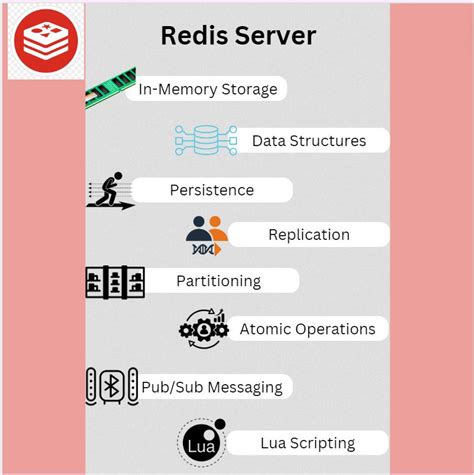 Redis Server

In-Memory Storage

Data Structures

Persistence

Replication

Partitioning

Atomic Operations

Pub/Sub Messaging

Lua

Lua Scripting