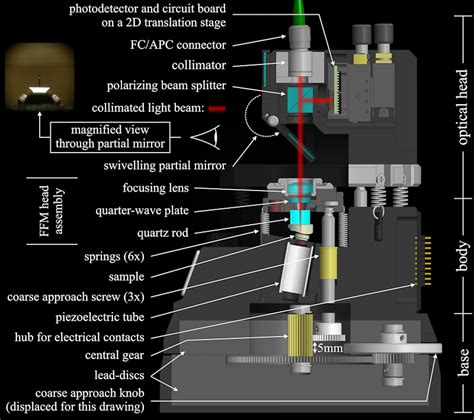 photodetector and circuit board on a 2D translation stage

FC/APC connector

collimator

polarizing beam splitter

collimated light beam:

magnified view through partial mirror

swivelling partial mirror

FFM head assembly

focusing lens

quarter-wave plate

quartz rod

springs (6x)

sample

coarse approach screw (3x)

piezoelectric tube

hub for electrical contacts

central gear

lead-discs

coarse approach knob (displaced for this drawing)

5mm

optical head

body

base