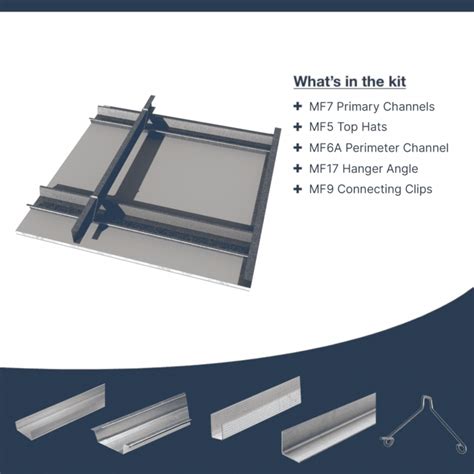 What's in the kit

+ MF7 Primary Channels
+ MF5 Top Hats
+ MF6A Perimeter Channel
+ MF17 Hanger Angle
+ MF9 Connecting Clips