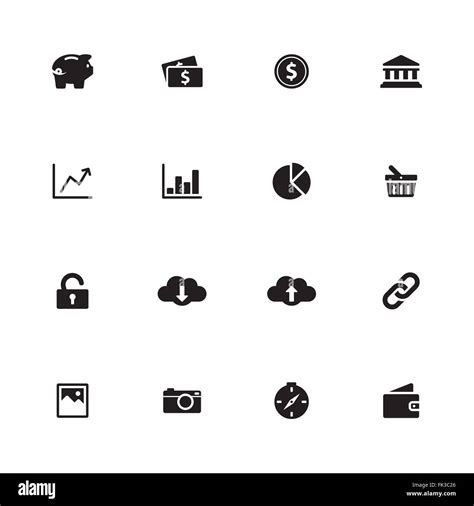 $

$

alamy

Image ID: FK3C26
www.alamy.com